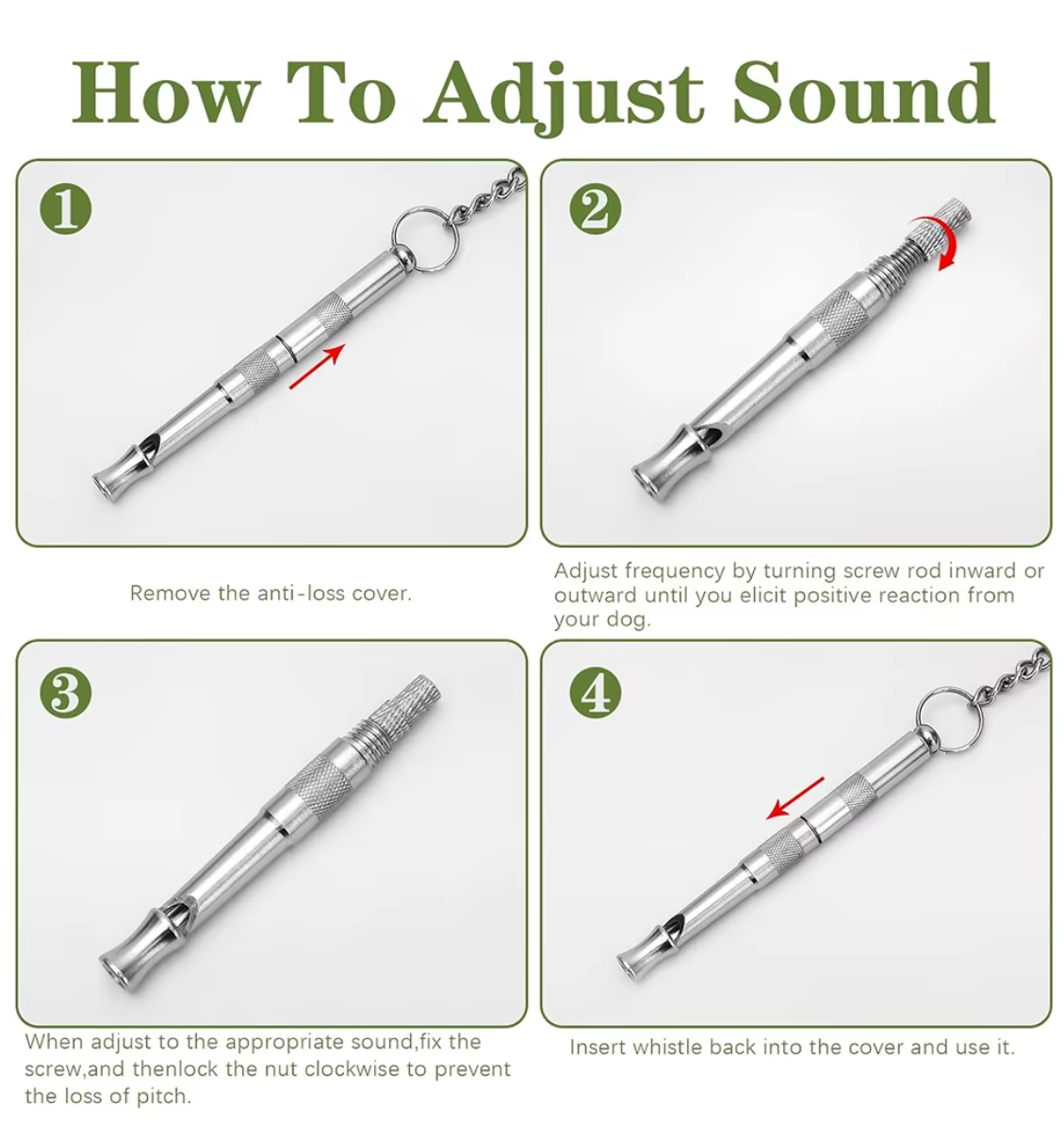 How To Adjust Sound

1

Remove the anti-loss cover.

2

Adjust frequency by turning screw rod inward or outward until you elicit positive reaction from your dog.

3

When adjust to the appropriate sound,fix the screw,and thenlock the nut clockwise to prevent the loss of pitch.

4

Insert whistle back into the cover and use it.