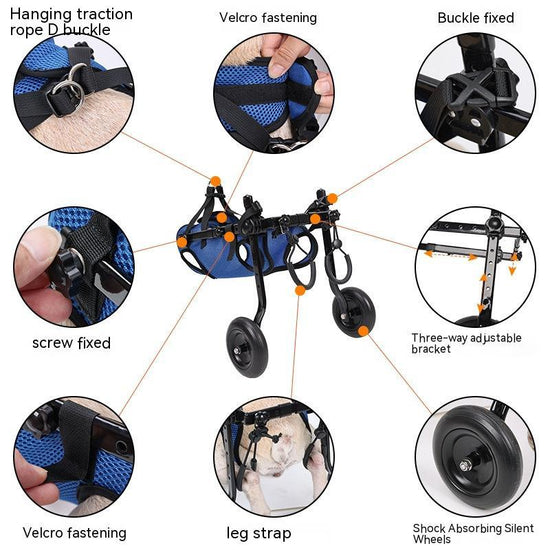 Hanging traction rope D buckle

Velcro fastening

Buckle fixed

screw fixed

Three-way adjustable bracket

Velcro fastening

leg strap

Shock Absorbing Silent Wheels