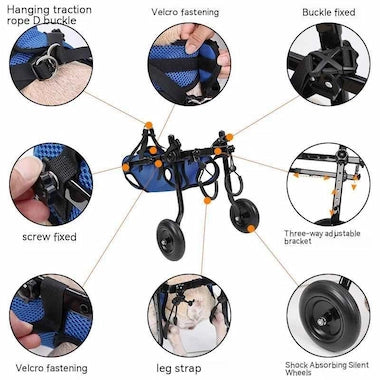 Hanging traction rope D buckle

Velcro fastening

Buckle fixed

screw fixed

Three-way adjustable bracket

Velcro fastening

leg strap

Shock Absorbing Silent Wheels