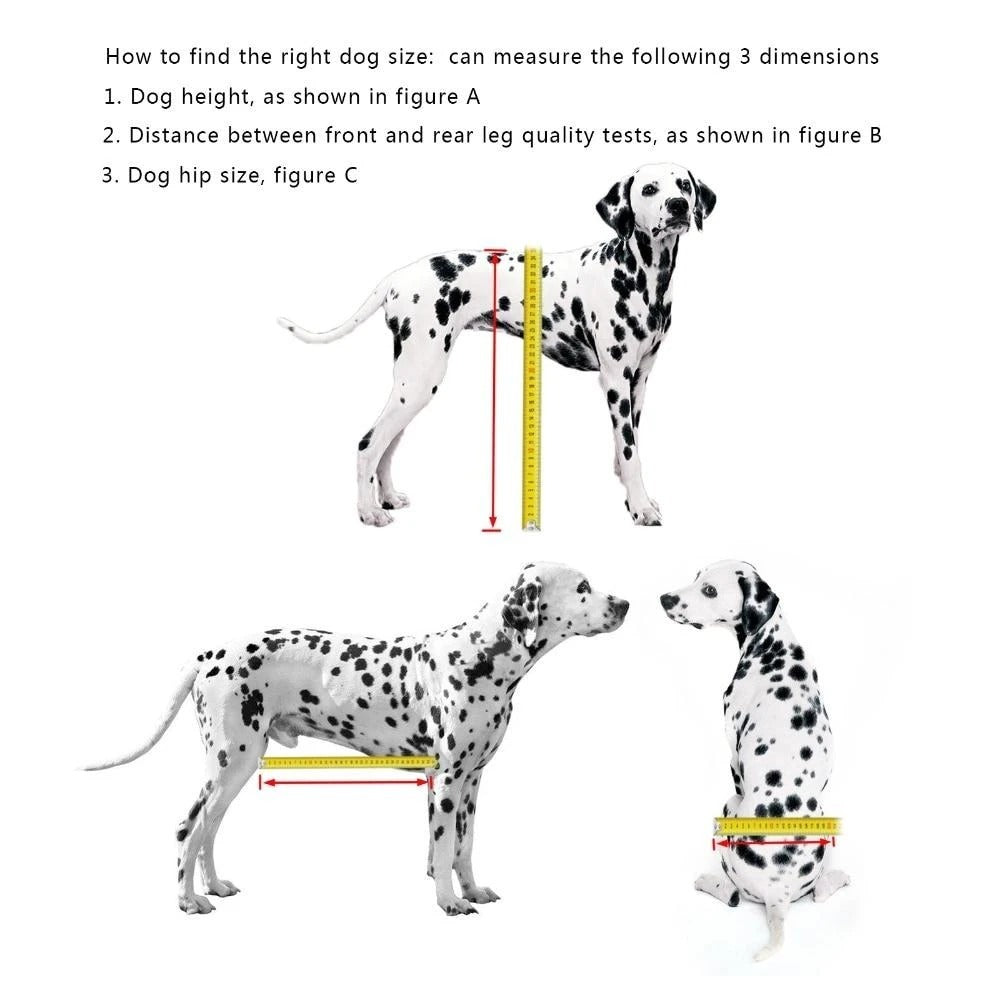 How to find the right dog size:  can measure the following 3 dimensions

1. Dog height, as shown in figure A

2. Distance between front and rear leg quality tests, as shown in figure B

3. Dog hip size, figure C