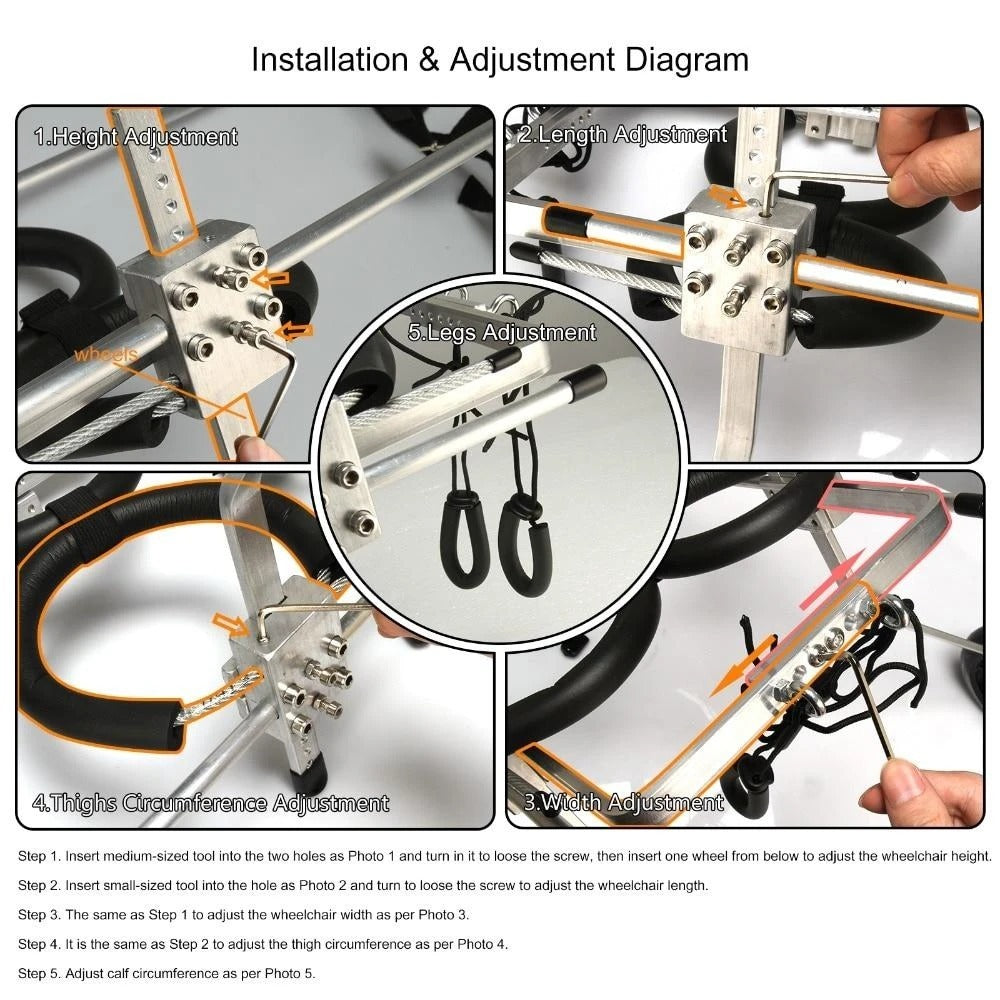 Installation & Adjustment Diagram

1.Height Adjustment

wheels

2.Length Adjustment

5.Legs Adjustment

4.Thighs Circumference Adjustment

3.Width Adjustment

Step 1. Insert medium-sized tool into the two holes as Photo 1 and turn in it to loose the screw, then insert one wheel from below to adjust the wheelchair height.

Step 2. Insert small-sized tool into the hole as Photo 2 and turn to loose the screw to adjust the wheelchair length.

Step 3. The same as Step 1 to adjust the wheelchair width as per Photo 3.

Step 4. It is the same as Step 2 to adjust the thigh circumference as per Photo 4.

Step 5. Adjust calf circumference as per Photo 5.